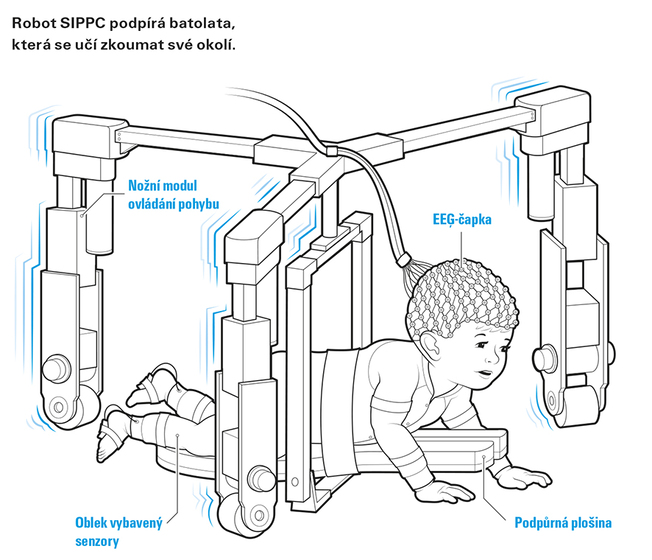 Robot SIPPC podpírá batolata, která se učí zkoumat své okolí.

Nožní modul ovládání pohybu

EEG-čapka

Oblek vybavený senzory

Podpůrná plošina